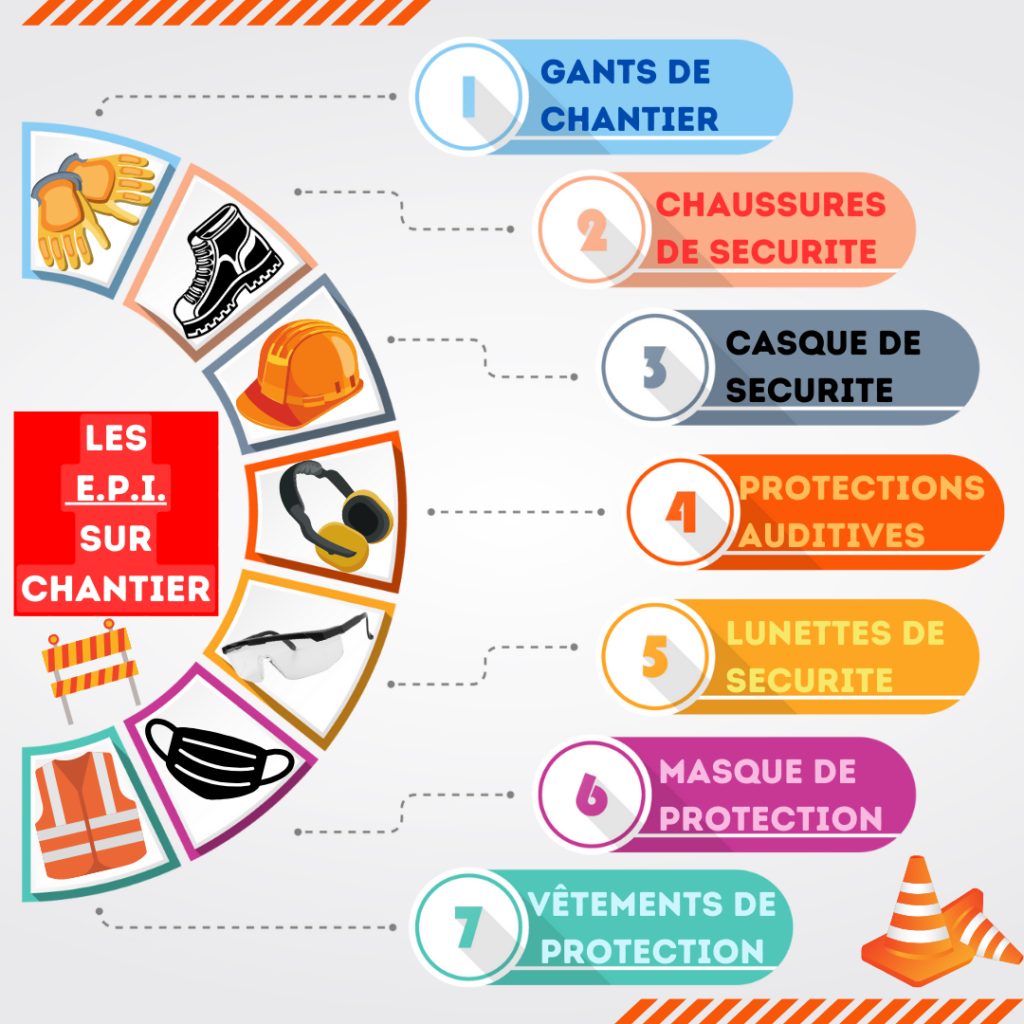 LES E.P.I. SUR CHANTIER

1 GANTS DE CHANTIER

2 CHAUSSURES DE SECURITE

3 CASQUE DE SECURITE

4 PROTECTIONS AUDITIVES

5 LUNETTES DE SECURITE

6 MASQUE DE PROTECTION

7 VÊTEMENTS DE PROTECTION